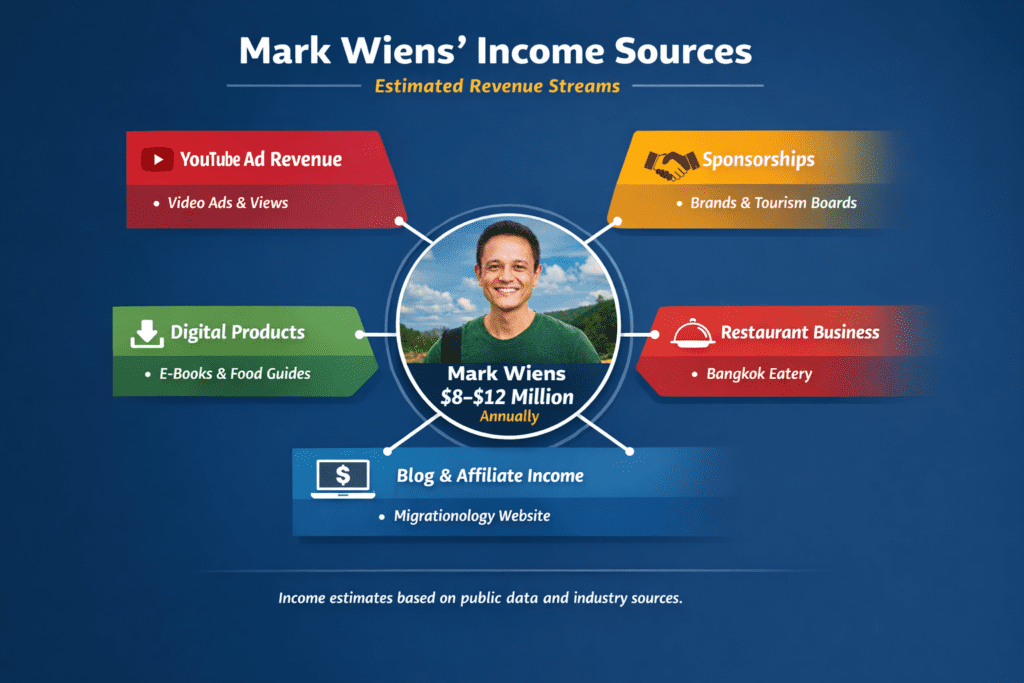 Mark Wiens' Income Sources

Estimated Revenue Streams

YouTube Ad Revenue
• Video Ads & Views

Sponsorships
• Brands & Tourism Boards

Digital Products
• E-Books & Food Guides

Mark Wiens
$8–$12 Million
Annually

Restaurant Business
• Bangkok Eatery

$
Blog & Affiliate Income
• Migrationology Website

Income estimates based on public data and industry sources.