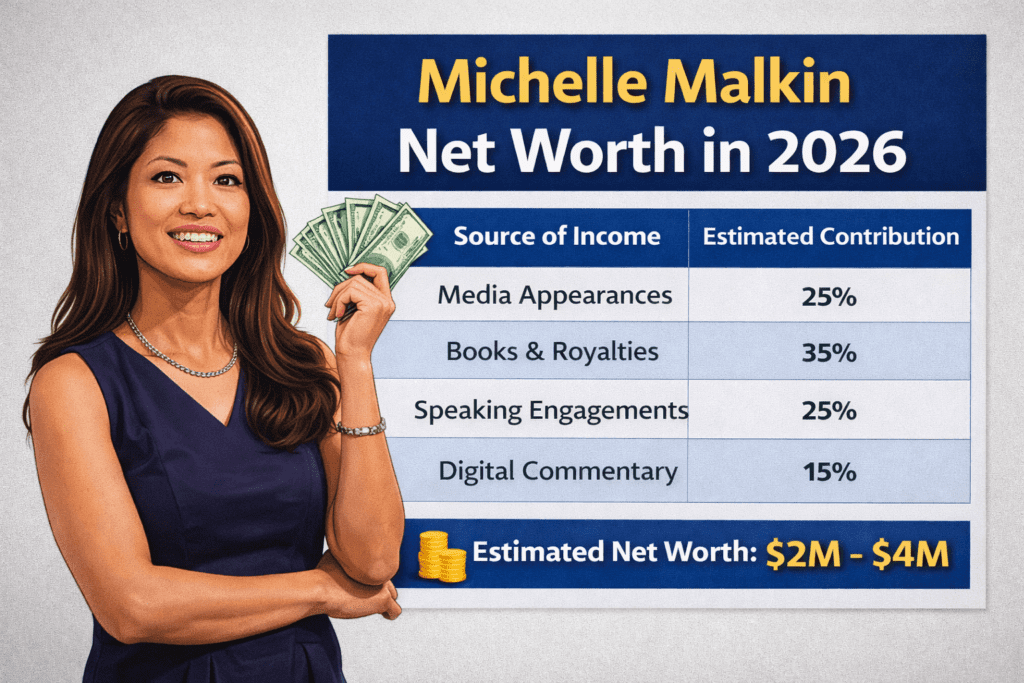 Michelle Malkin
Net Worth in 2026

| Source of Income | Estimated Contribution |
|---|---|
| Media Appearances | 25% |
| Books & Royalties | 35% |
| Speaking Engagements | 25% |
| Digital Commentary | 15% |

Estimated Net Worth: $2M - $4M